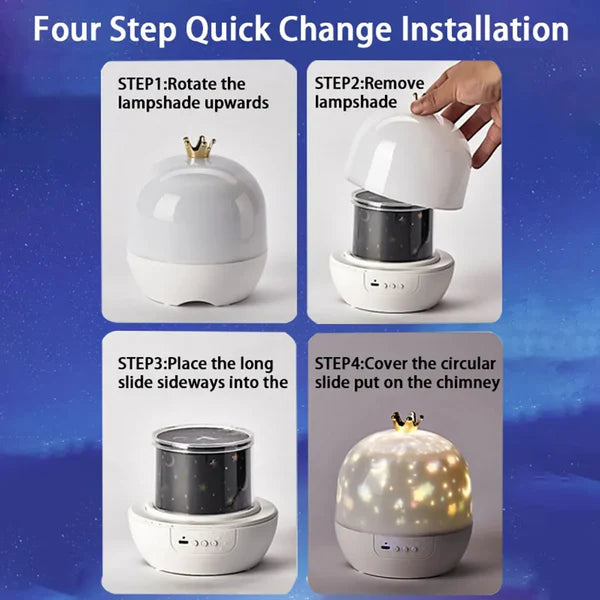 Four Step Quick Change Installation

STEP1:Rotate the lampshade upwards

STEP2:Remove lampshade

STEP3:Place the long slide sideways into the

STEP4:Cover the circular slide put on the chimney